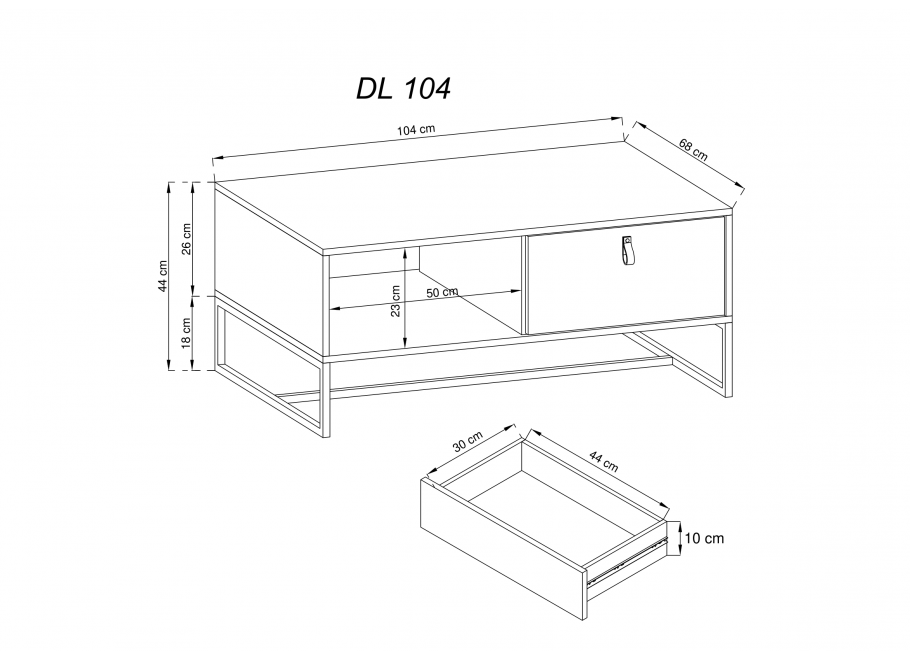 DL 104

104 cm

68 cm

44 cm

26 cm

18 cm

23 cm

50 cm

30 cm

44 cm

10 cm