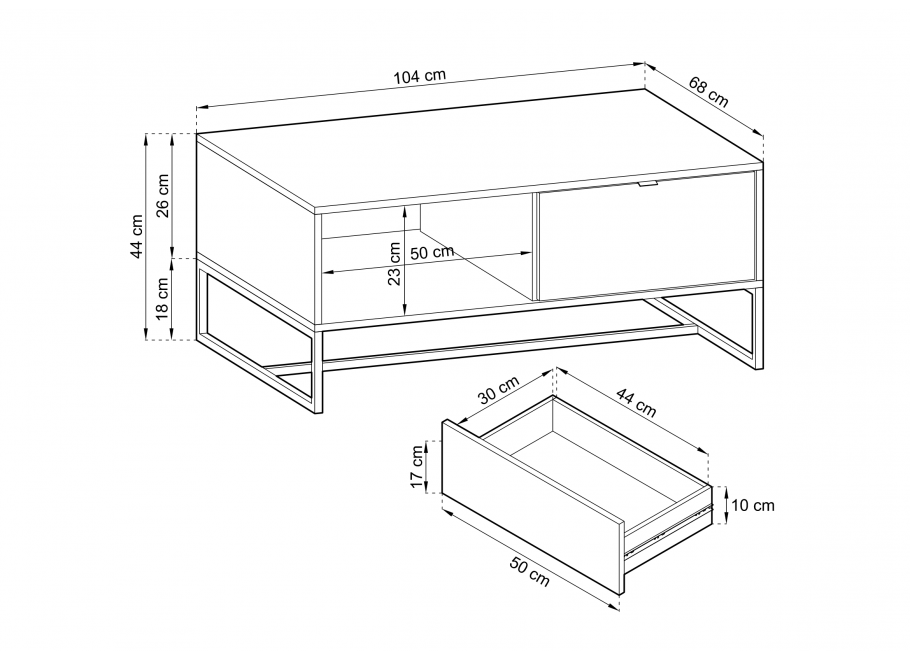 104 cm
68 cm
44 cm
26 cm
18 cm
23 cm
50 cm
30 cm
44 cm
17 cm
10 cm
50 cm